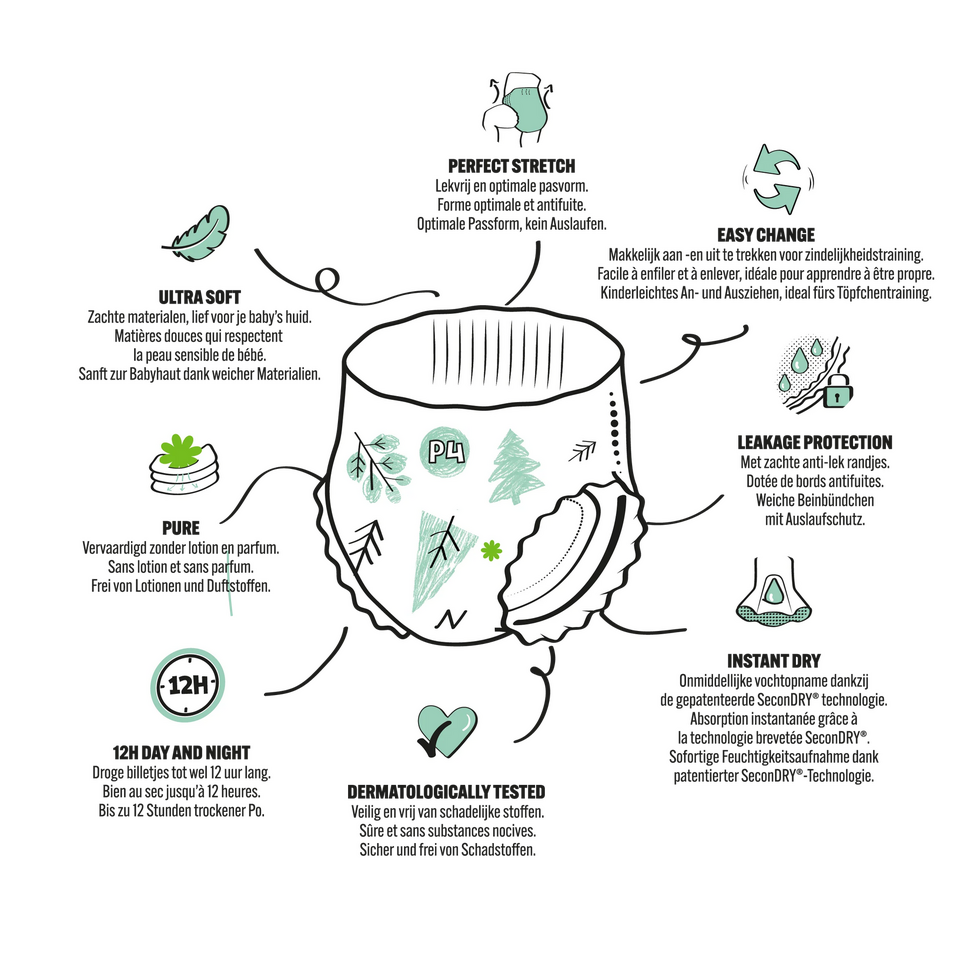 PERFECT STRETCH
Lekvrij en optimale pasvorm.
Forme optimale et antifuite.
Optimale Passform, kein Auslaufen.

EASY CHANGE
Makkelijk aan -en uit te trekken voor zindelijkheidstraining.
Facile à enfiler et à enlever, idéale pour apprendre à être propre.
Kinderleichtes An- und Ausziehen, ideal fürs Töpfchentraining.

ULTRA SOFT
Zachte materialen, lief voor je baby's huid.
Matières douces qui respectent la peau sensible de bébé.
Sanft zur Babyhaut dank weicher Materialien.

P4

LEAKAGE PROTECTION
Met zachte anti-lek randjes.
Dotée de bords antifuites.
Weiche Beinbündchen mit Auslaufschutz.

PURE
Vervaardigd zonder lotion en parfum.
Sans lotion et sans parfum.
Frei von Lotionen und Duftstoffen.

INSTANT DRY
Onmiddellijke vochtopname dankzij de gepatenteerde SeconDRY® technologie.
Absorption instantanée grâce à la technologie brevetée SeconDRY®.
Sofortige Feuchtigkeitsaufnahme dank patentierter SeconDRY®-Technologie.

12H

12H DAY AND NIGHT
Droge billetjes tot wel 12 uur lang.
Bien au sec jusqu'à 12 heures.
Bis zu 12 Stunden trockener Po.

DERMATOLOGICALLY TESTED
Veilig en vrij van schadelijke stoffen.
Sûre et sans substances nocives.
Sicher und frei von Schadstoffen.